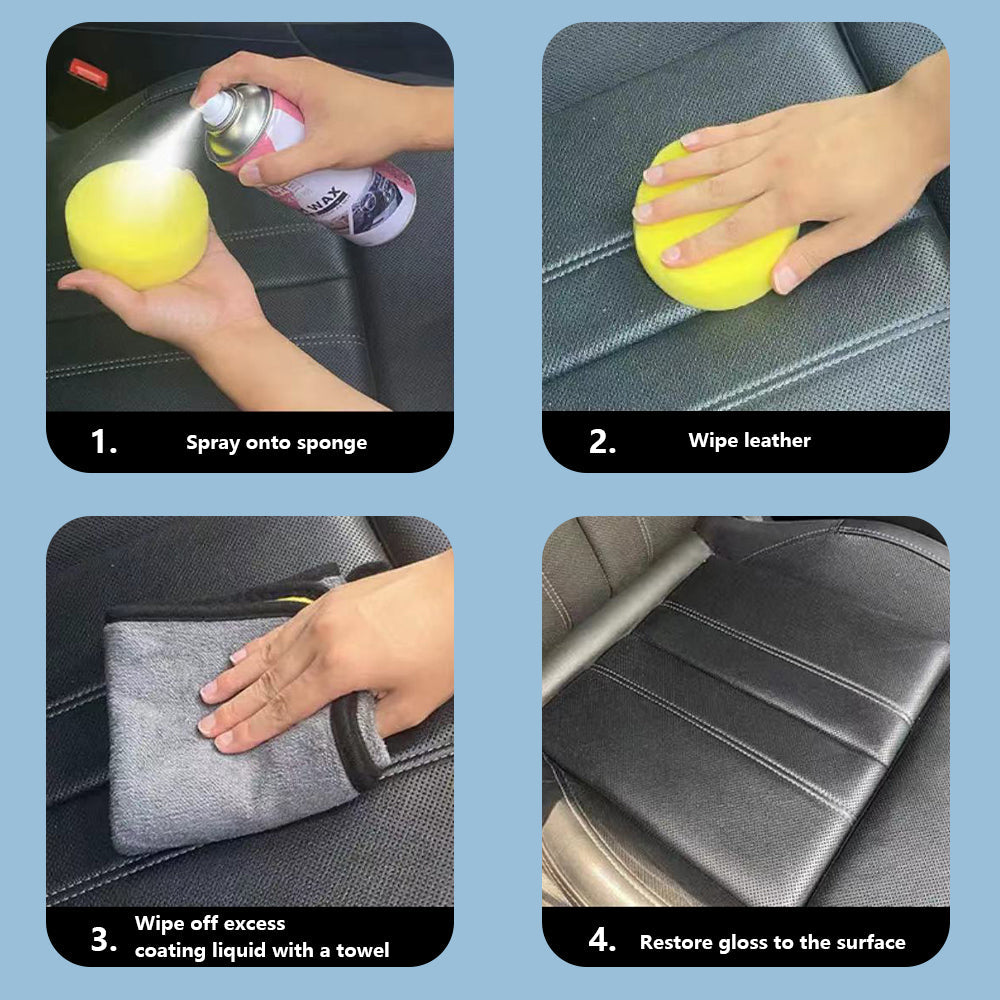 WAX

1. Spray onto sponge

2. Wipe leather

3. Wipe off excess coating liquid with a towel

4. Restore gloss to the surface