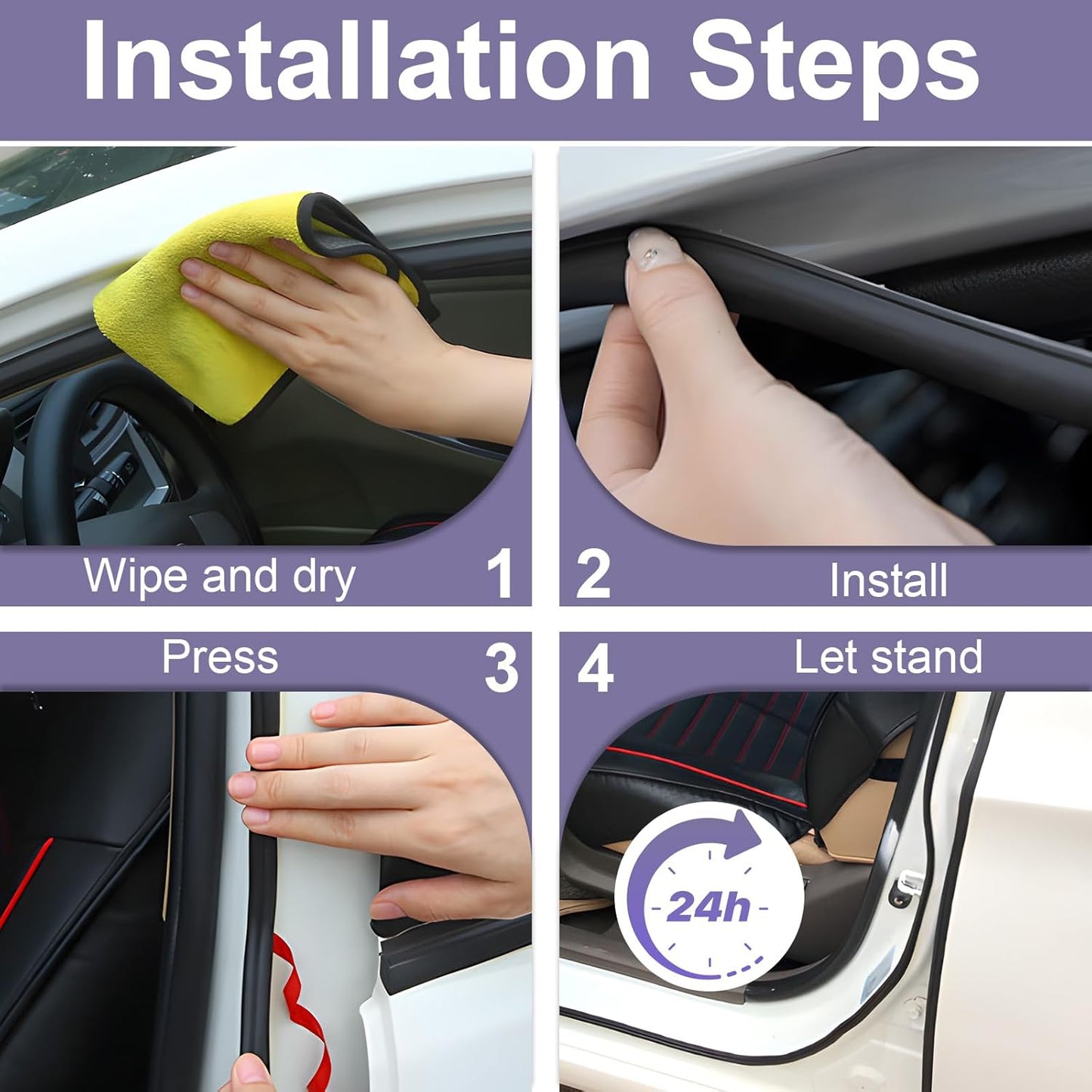 Installation Steps

Wipe and dry 1

2 Install

Press 3

4 Let stand

24h