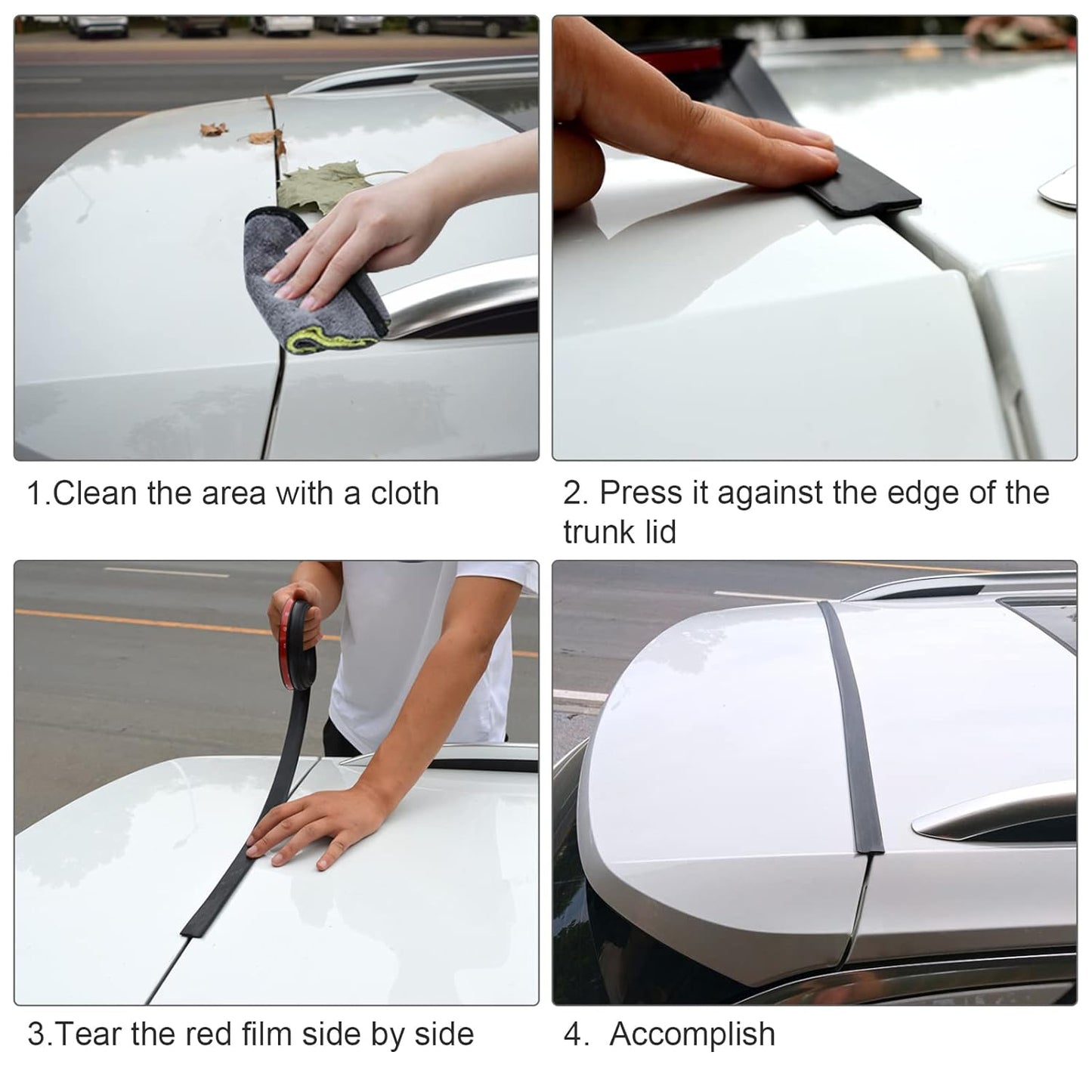 1.Clean the area with a cloth

2. Press it against the edge of the trunk lid

3.Tear the red film side by side

4.  Accomplish