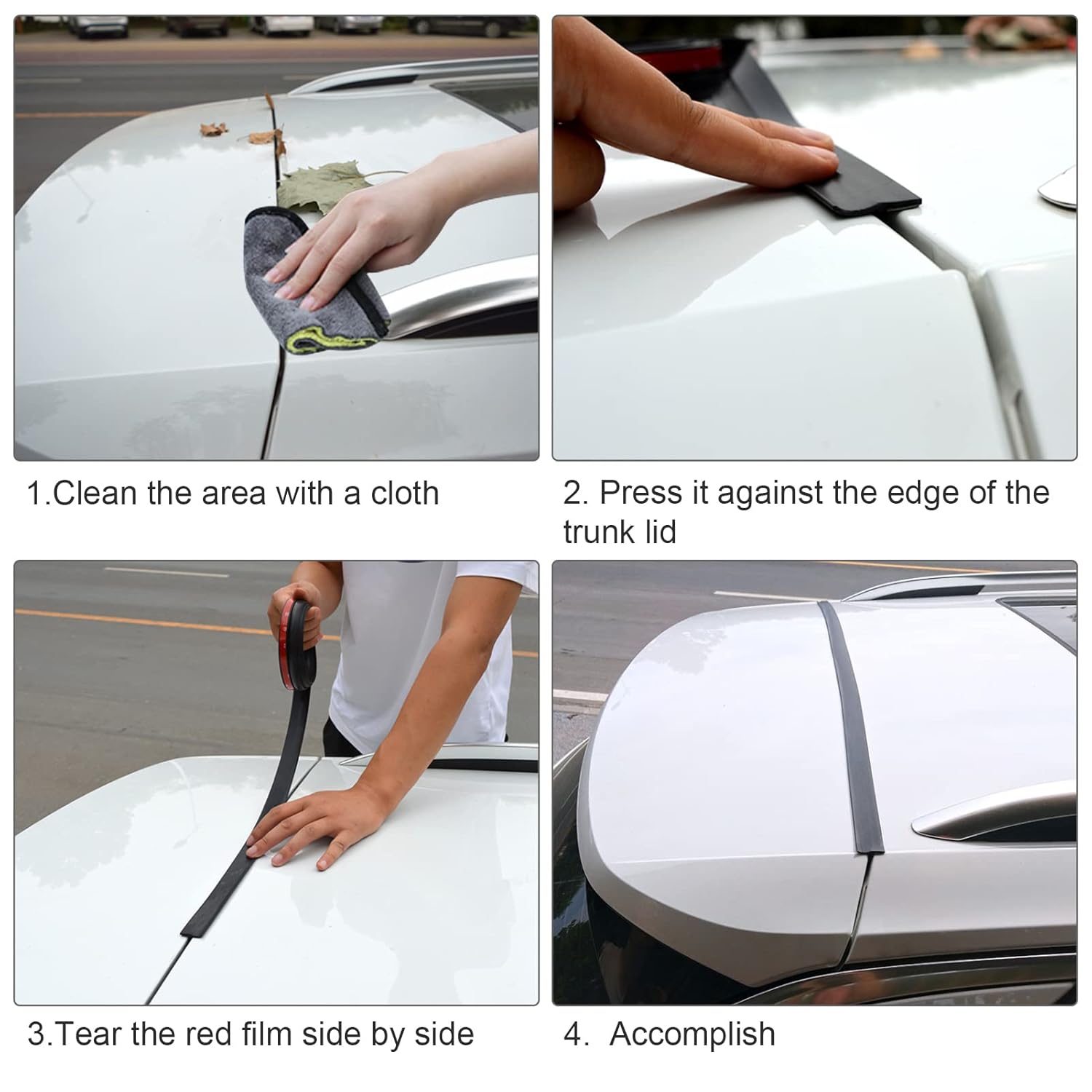 1.Clean the area with a cloth

2. Press it against the edge of the trunk lid

3.Tear the red film side by side

4. Accomplish